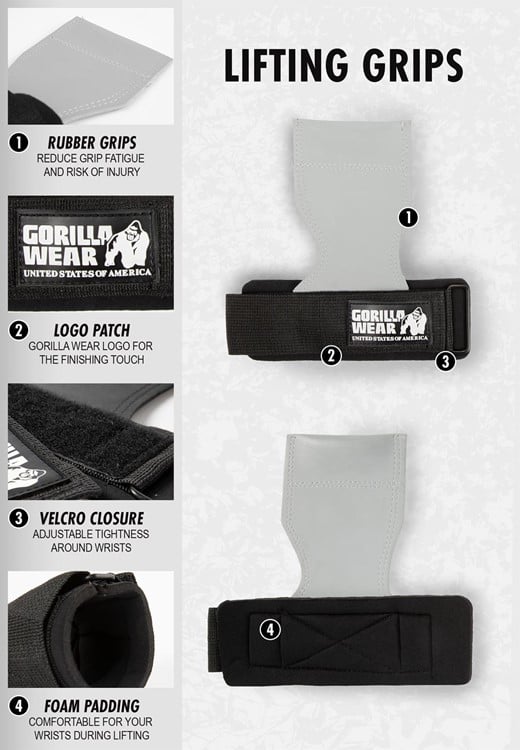 1 RUBBER GRIPS
REDUCE GRIP FATIGUE AND RISK OF INJURY

GORILLA WEAR
UNITED STATES OF AMERICA

2 LOGO PATCH
GORILLA WEAR LOGO FOR THE FINISHING TOUCH

3 VELCRO CLOSURE
ADJUSTABLE TIGHTNESS AROUND WRISTS

4 FOAM PADDING
COMFORTABLE FOR YOUR WRISTS DURING LIFTING

LIFTING GRIPS

1

GORILLA WEAR
UNITED STATES OF AMERICA

2

3

4