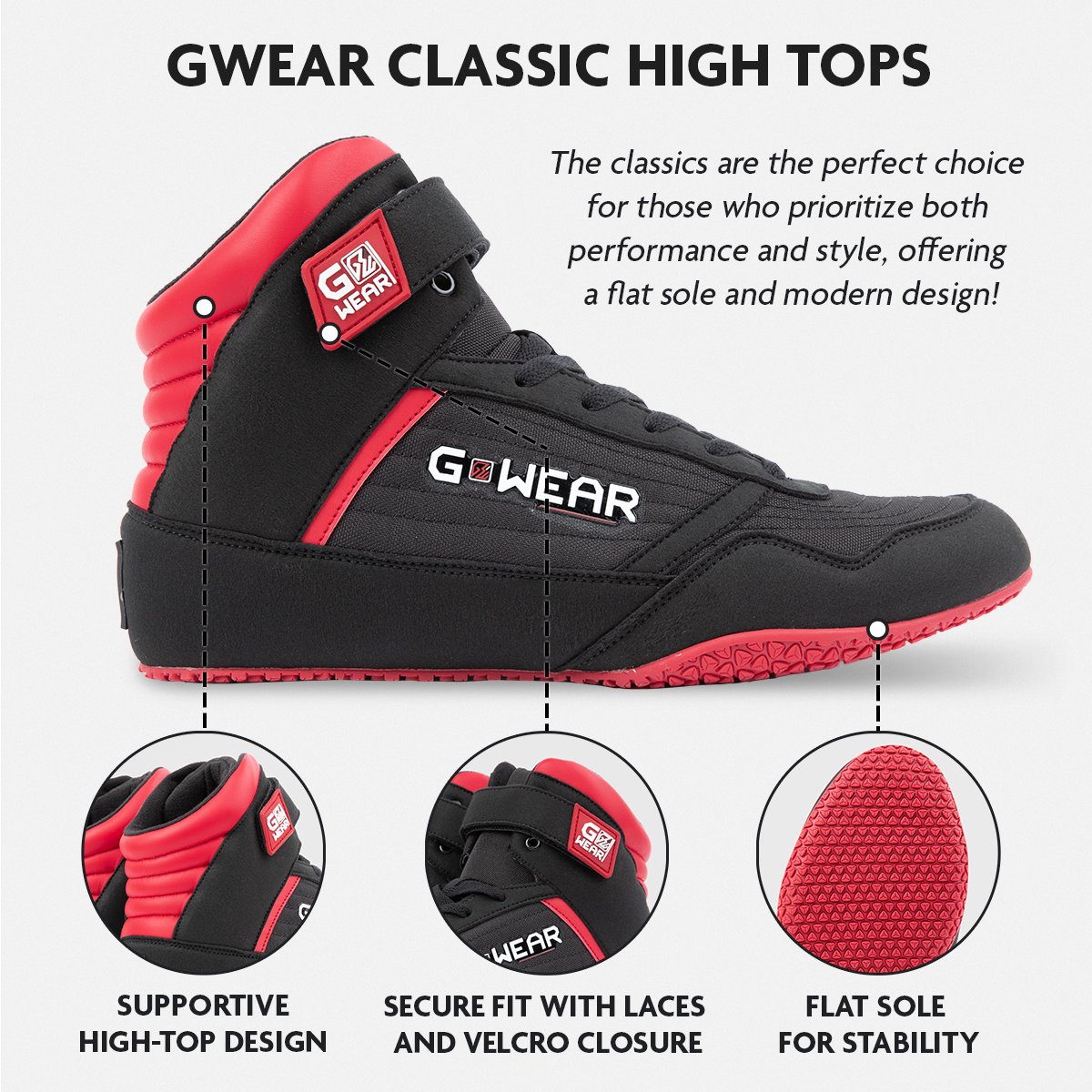 GWEAR CLASSIC HIGH TOPS

The classics are the perfect choice for those who prioritize both performance and style, offering a flat sole and modern design!

G WEAR

G WEAR

G WEAR

G WEAR

WEAR

SUPPORTIVE HIGH-TOP DESIGN

SECURE FIT WITH LACES AND VELCRO CLOSURE

FLAT SOLE FOR STABILITY